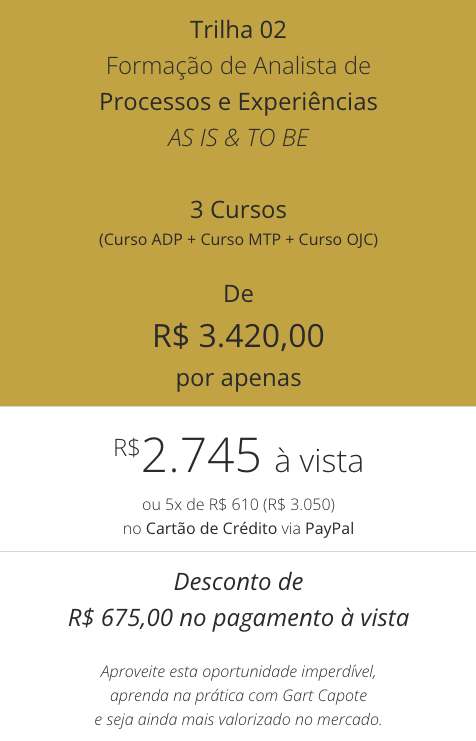 Trilha 02
Formação de Analista de
Processos e Experiências
AS IS & TO BE

3 Cursos
(Curso ADP + Curso MTP + Curso OJC)

De
R$ 3.420,00
por apenas

R$2.745 à vista

ou 5x de R$ 610 (R$ 3.050)
no Cartão de Crédito via PayPal

Desconto de
R$ 675,00 no pagamento à vista

Aproveite esta oportunidade imperdível, aprenda na prática com Gart Capote e seja ainda mais valorizado no mercado.