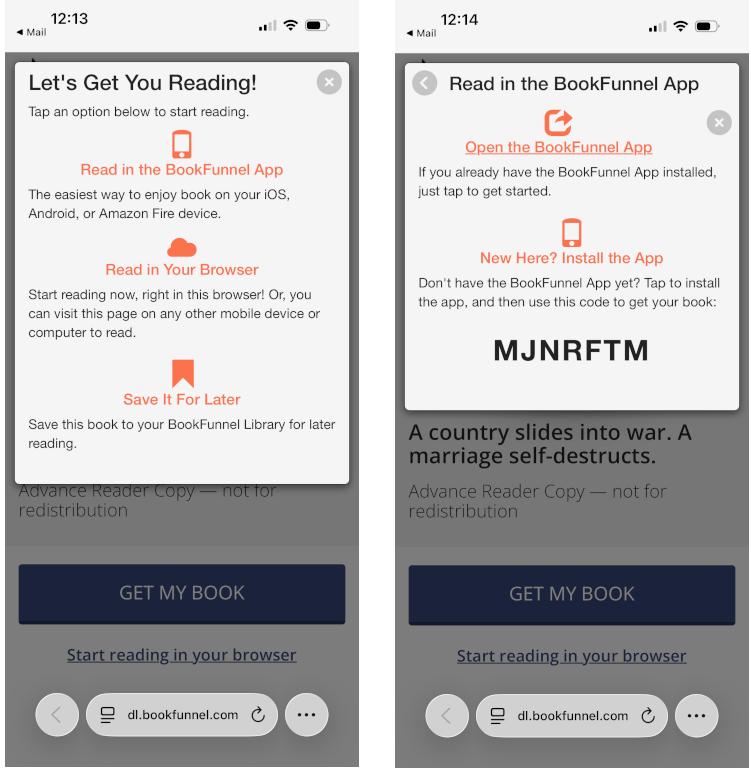 12:13
◀ Mail

Let's Get You Reading!

Tap an option below to start reading.

Read in the BookFunnel App

The easiest way to enjoy book on your iOS, Android, or Amazon Fire device.

Read in Your Browser

Start reading now, right in this browser! Or, you can visit this page on any other mobile device or computer to read.

Save It For Later

Save this book to your BookFunnel Library for later reading.

Advance Reader Copy — not for redistribution

GET MY BOOK

Start reading in your browser

dl.bookfunnel.com

12:14
◀ Mail

Read in the BookFunnel App

Open the BookFunnel App

If you already have the BookFunnel App installed, just tap to get started.

New Here? Install the App

Don't have the BookFunnel App yet? Tap to install the app, and then use this code to get your book:

MJNRFTM

A country slides into war. A marriage self-destructs.

Advance Reader Copy — not for redistribution

GET MY BOOK

Start reading in your browser

dl.bookfunnel.com