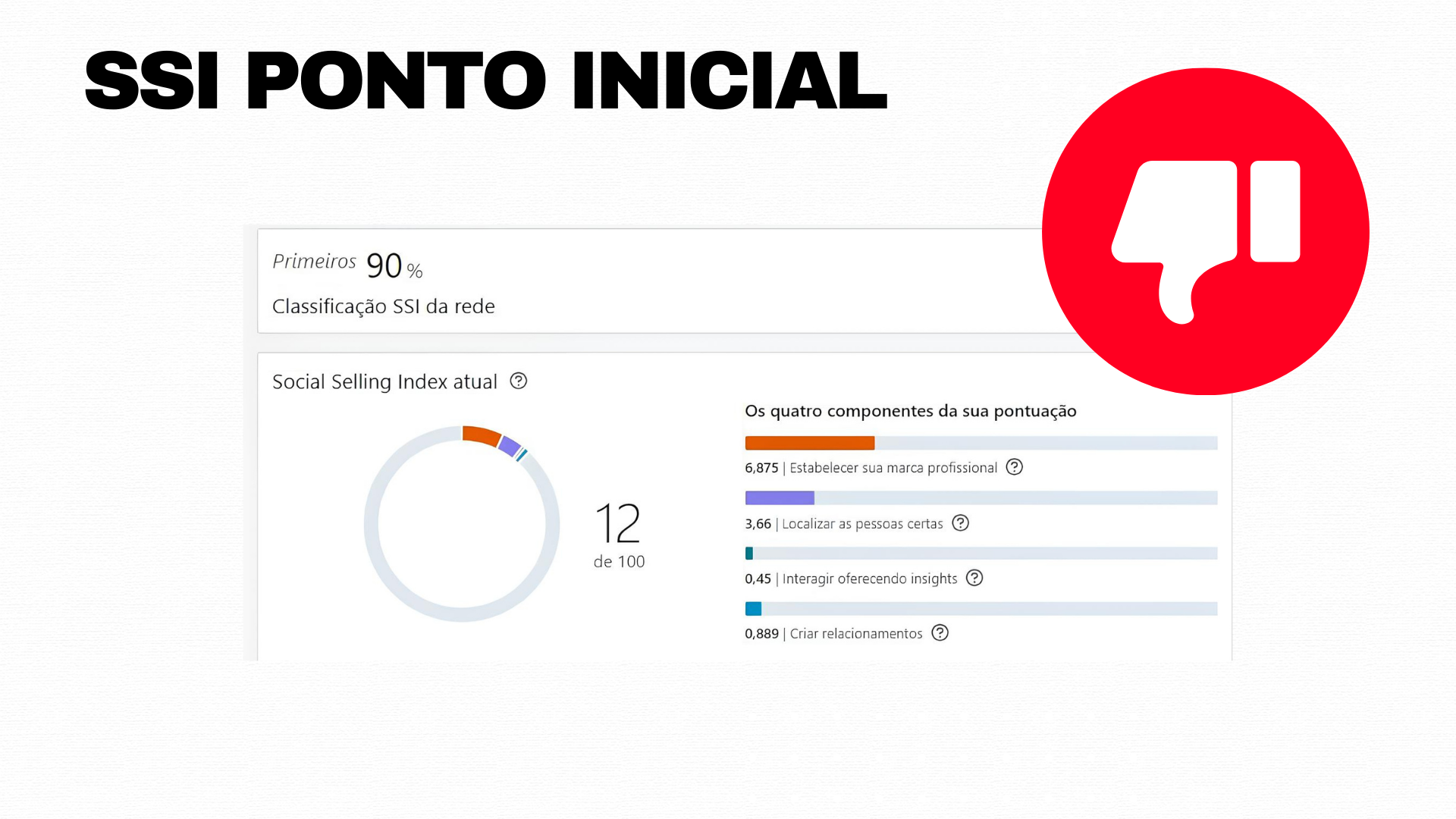 SSI PONTO INICIAL

Primeiros 90 %

Classificação SSI da rede

Social Selling Index atual

12
de 100

Os quatro componentes da sua pontuação

6,875 | Estabelecer sua marca profissional

3,66 | Localizar as pessoas certas

0,45 | Interagir oferecendo insights

0,889 | Criar relacionamentos