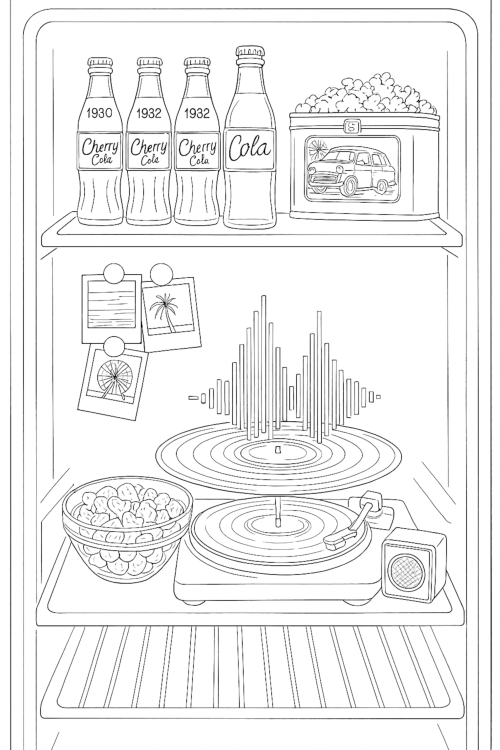 1930
Cherry
Cola

1932
Cherry
Cola

1932
Cherry
Cola

Cola

S