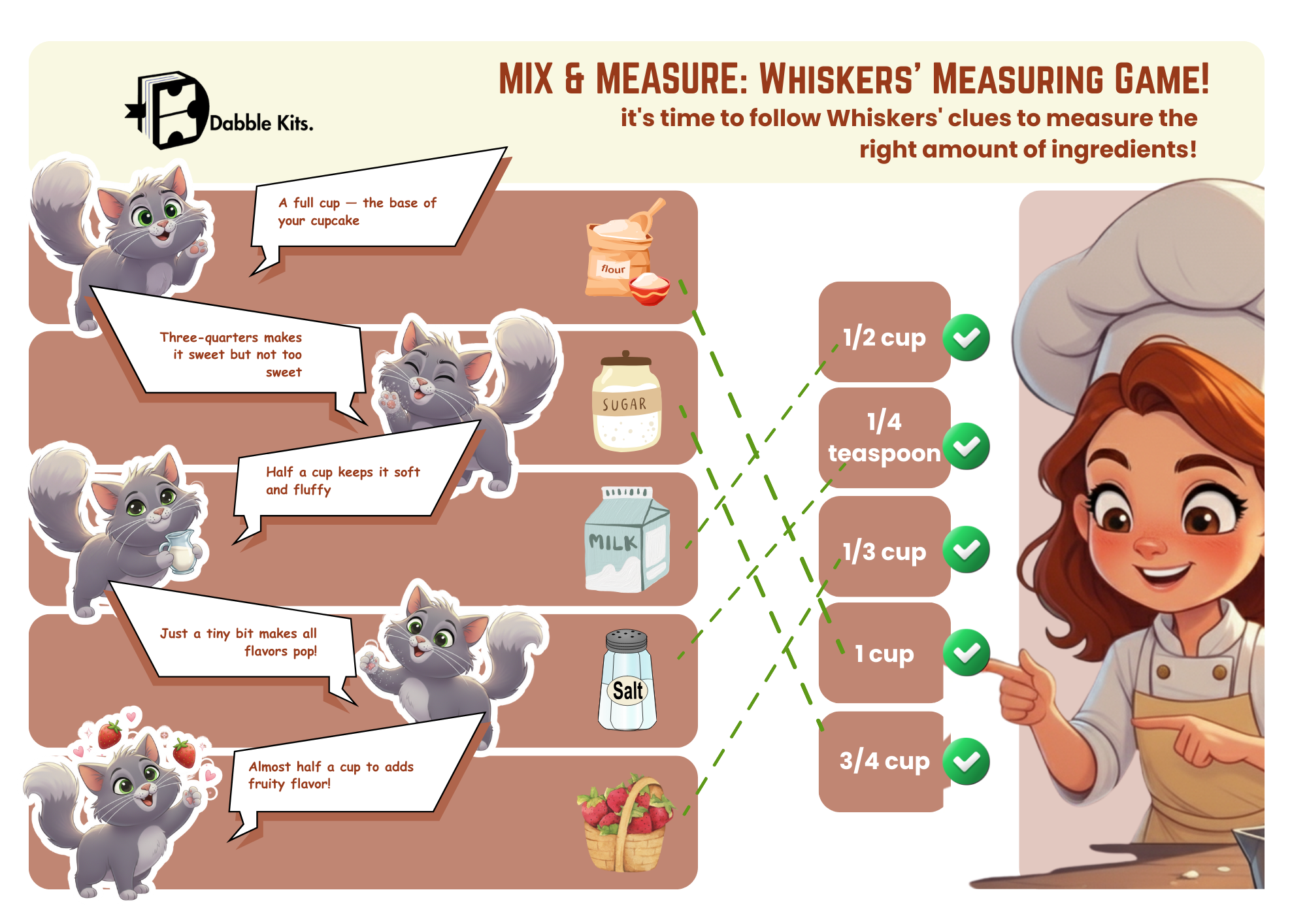 Dabble Kits.

MIX & MEASURE: WHISKERS' MEASURING GAME!
it's time to follow Whiskers' clues to measure the right amount of ingredients!

A full cup — the base of your cupcake

flour

Three-quarters makes it sweet but not too sweet

SUGAR

Half a cup keeps it soft and fluffy

MILK

Just a tiny bit makes all flavors pop!

Salt

Almost half a cup to adds fruity flavor!

1/2 cup

1/4 teaspoon

1/3 cup

1 cup

3/4 cup