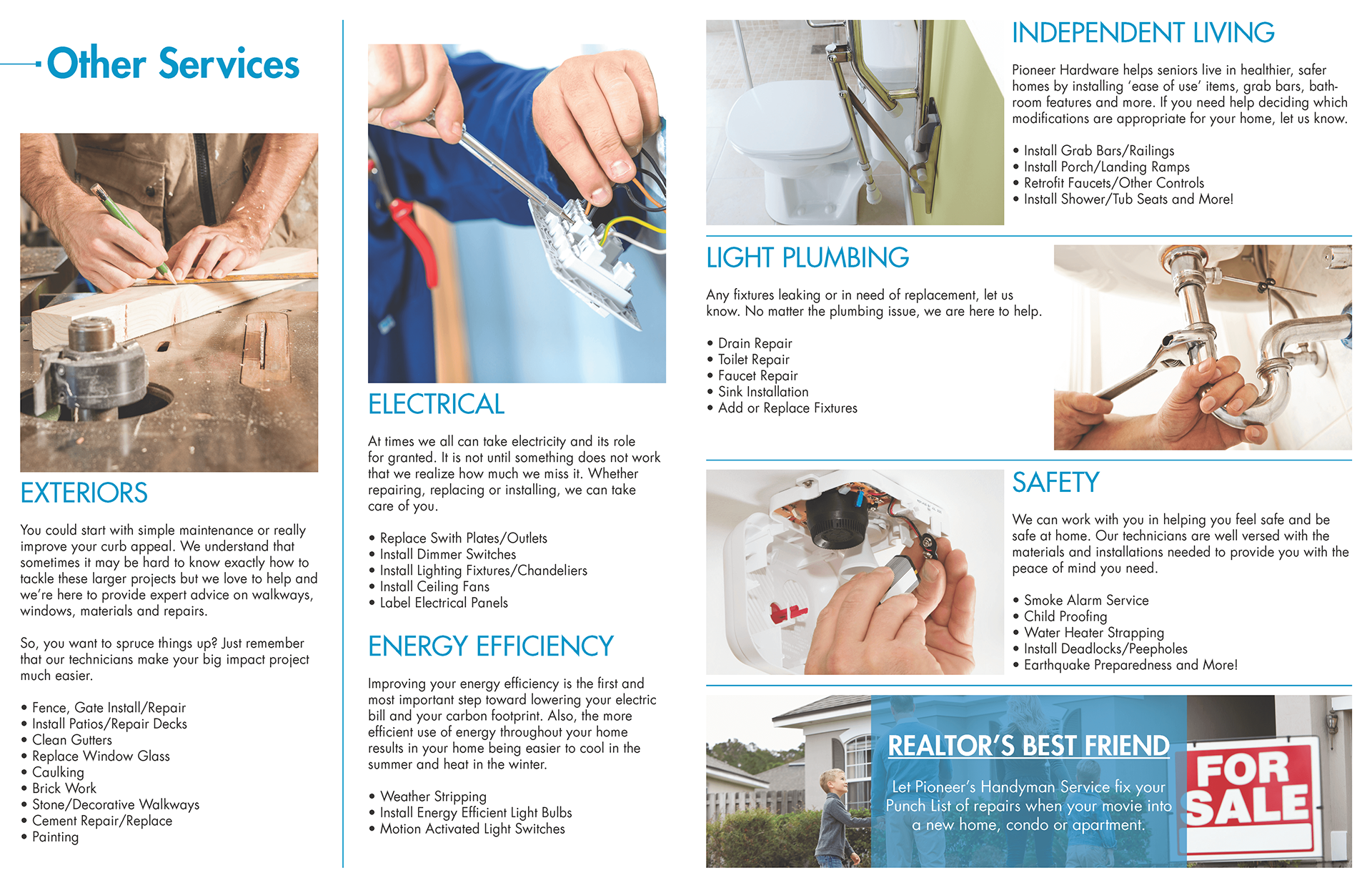 Other Services

EXTERIORS

You could start with simple maintenance or really improve your curb appeal. We understand that sometimes it may be hard to know exactly how to tackle these larger projects but we love to help and we're here to provide expert advice on walkways, windows, materials and repairs.

So, you want to spruce things up? Just remember that our technicians make your big impact project much easier.

• Fence, Gate Install/Repair
• Install Patios/Repair Decks
• Clean Gutters
• Replace Window Glass
• Caulking
• Brick Work
• Stone/Decorative Walkways
• Cement Repair/Replace
• Painting

ELECTRICAL

At times we all can take electricity and its role for granted. It is not until something does not work that we realize how much we miss it. Whether repairing, replacing or installing, we can take care of you.

• Replace Swith Plates/Outlets
• Install Dimmer Switches
• Install Lighting Fixtures/Chandeliers
• Install Ceiling Fans
• Label Electrical Panels

ENERGY EFFICIENCY

Improving your energy efficiency is the first and most important step toward lowering your electric bill and your carbon footprint. Also, the more efficient use of energy throughout your home results in your home being easier to cool in the summer and heat in the winter.

• Weather Stripping
• Install Energy Efficient Light Bulbs
• Motion Activated Light Switches

INDEPENDENT LIVING

Pioneer Hardware helps seniors live in healthier, safer homes by installing 'ease of use' items, grab bars, bathroom features and more. If you need help deciding which modifications are appropriate for your home, let us know.

• Install Grab Bars/Railings
• Install Porch/Landing Ramps
• Retrofit Faucets/Other Controls
• Install Shower/Tub Seats and More!

LIGHT PLUMBING

Any fixtures leaking or in need of replacement, let us know. No matter the plumbing issue, we are here to help.

• Drain Repair
• Toilet Repair
• Faucet Repair
• Sink Installation
• Add or Replace Fixtures

SAFETY

We can work with you in helping you feel safe and be safe at home. Our technicians are well versed with the materials and installations needed to provide you with the peace of mind you need.

• Smoke Alarm Service
• Child Proofing
• Water Heater Strapping
• Install Deadlocks/Peepholes
• Earthquake Preparedness and More!

REALTOR'S BEST FRIEND

Let Pioneer's Handyman Service fix your Punch List of repairs when your movie into a new home, condo or apartment.

FOR SALE