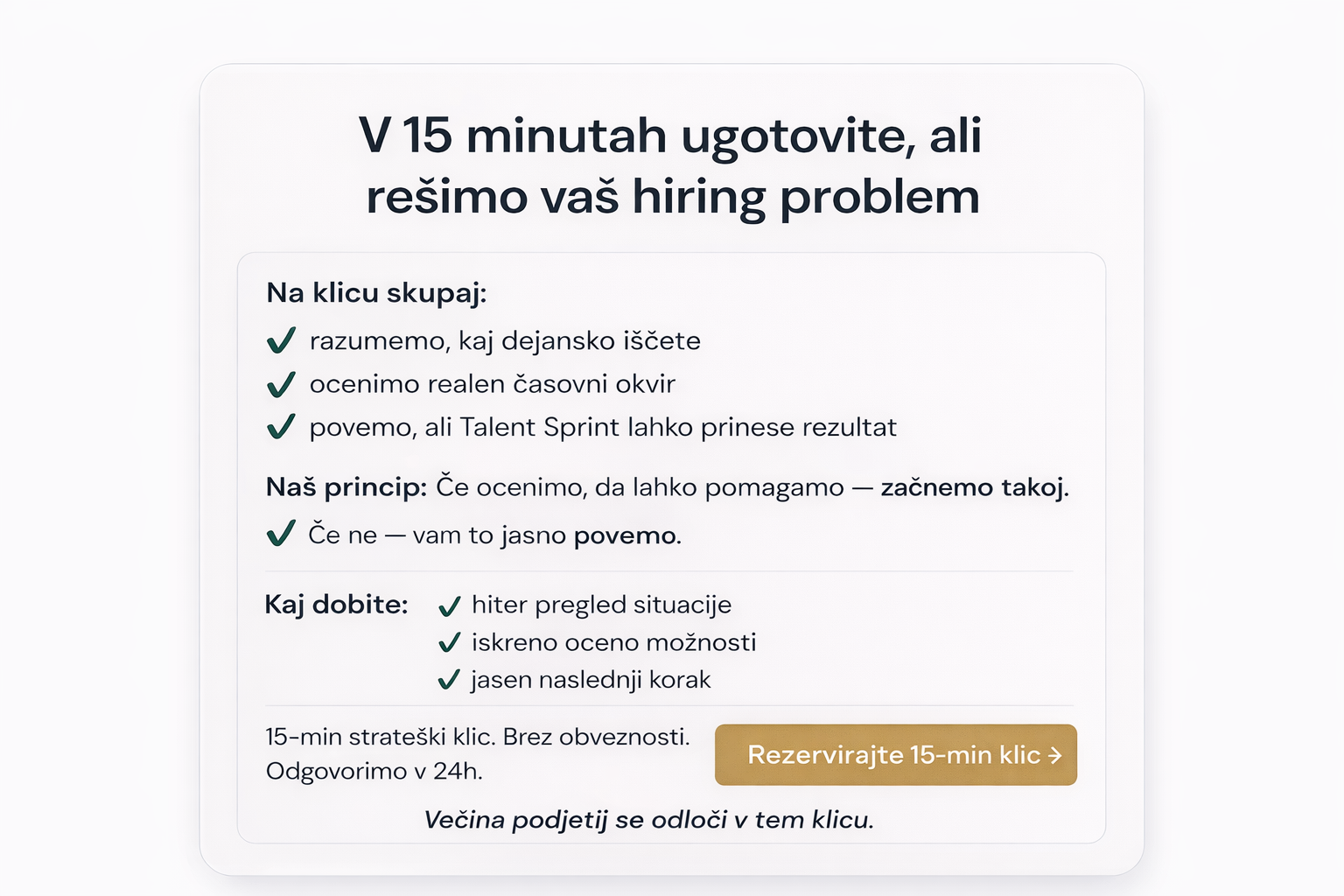 V 15 minutah ugotovite, ali rešimo vaš hiring problem

Na klicu skupaj:

✓ razumemo, kaj dejansko iščete
✓ ocenimo realen časovni okvir
✓ povemo, ali Talent Sprint lahko prinese rezultat

Naš princip: Če ocenimo, da lahko pomagamo — začnemo takoj.

✓ Če ne — vam to jasno povemo.

Kaj dobite:
✓ hiter pregled situacije
✓ iskreno oceno možnosti
✓ jasen naslednji korak

15-min strateški klic. Brez obveznosti. Odgovorimo v 24h.

Rezervirajte 15-min klic →

Večina podjetij se odloči v tem klicu.