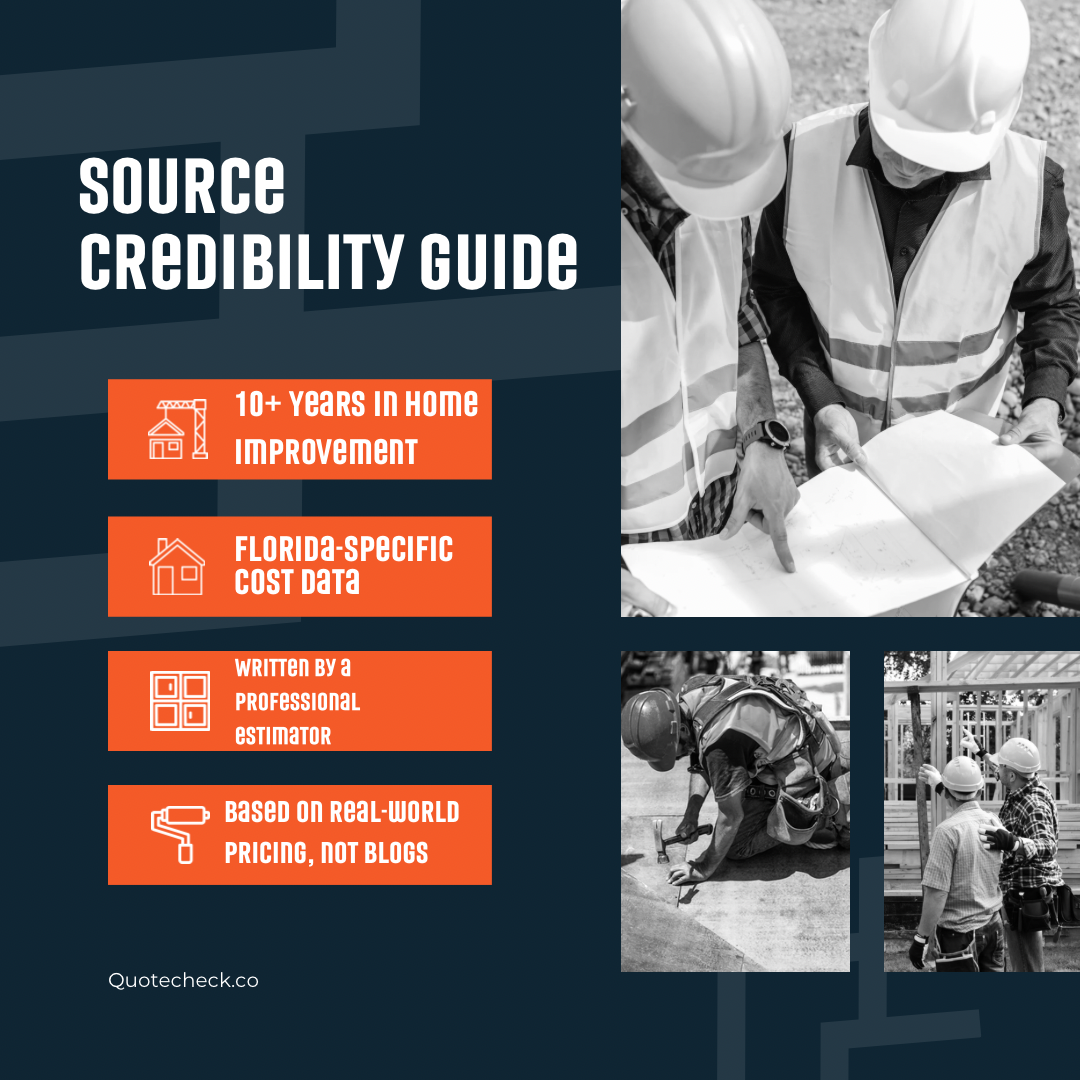 SOURCE CREDIBILITY GUIDE

10+ YEARS IN HOME IMPROVEMENT

FLORIDA-SPECIFIC COST DATA

WRITTEN BY A PROFESSIONAL ESTIMATOR

BASED ON REAL-WORLD PRICING, NOT BLOGS

Quotecheck.co