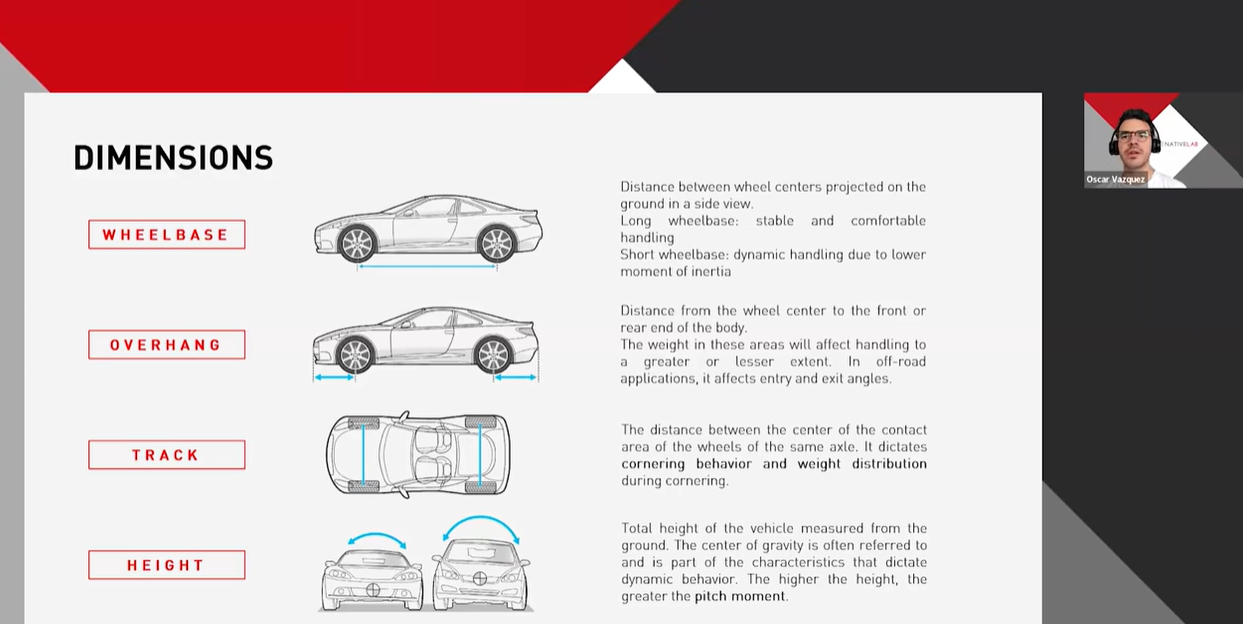 DIMENSIONS

WHEELBASE

Distance between wheel centers projected on the ground in a side view.
Long wheelbase: stable and comfortable handling
Short wheelbase: dynamic handling due to lower moment of inertia

OVERHANG

Distance from the wheel center to the front or rear end of the body.
The weight in these areas will affect handling to a greater or lesser extent. In off-road applications, it affects entry and exit angles.

TRACK

The distance between the center of the contact area of the wheels of the same axle. It dictates cornering behavior and weight distribution during cornering.

HEIGHT

Total height of the vehicle measured from the ground. The center of gravity is often referred to and is part of the characteristics that dictate dynamic behavior. The higher the height, the greater the pitch moment.

NATIVELAB
Oscar Vazquez