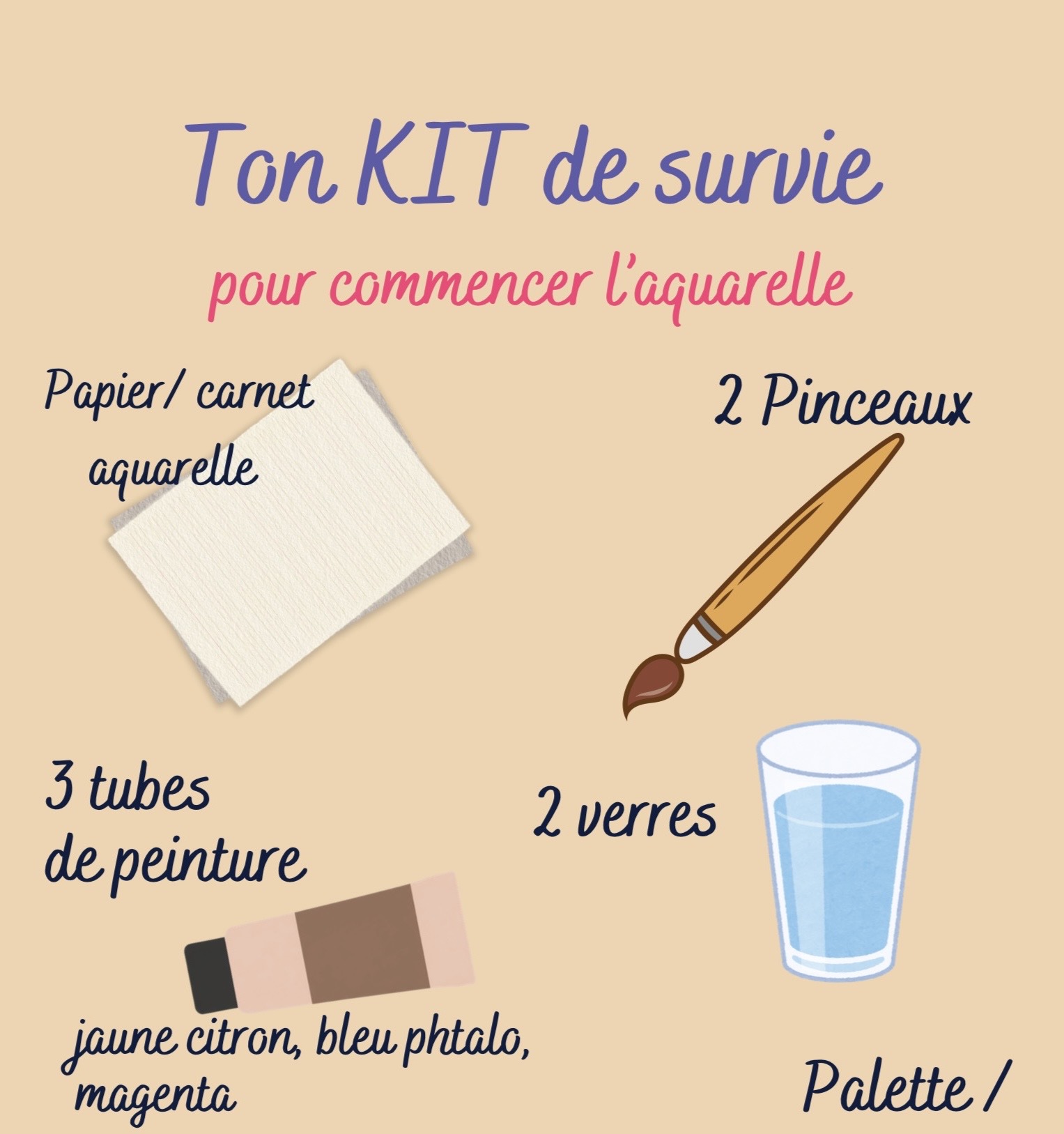 Ton KIT de survie

pour commencer l'aquarelle

Papier/ carnet aquarelle

2 Pinceaux

3 tubes de peinture

2 verres

jaune citron, bleu phtalo, magenta

Palette /