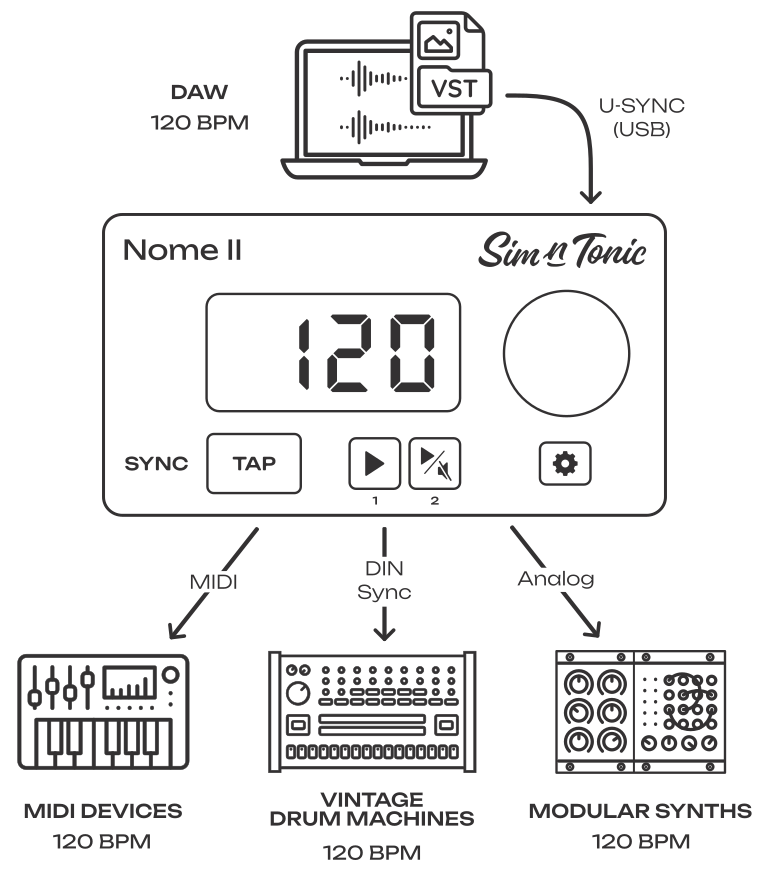 DAW
120 BPM

VST

U-SYNC
(USB)

Nome II

Sim n Tonic

120

SYNC

TAP

1

2

MIDI

DIN
Sync

Analog

MIDI DEVICES
120 BPM

VINTAGE
DRUM MACHINES
120 BPM

MODULAR SYNTHS
120 BPM