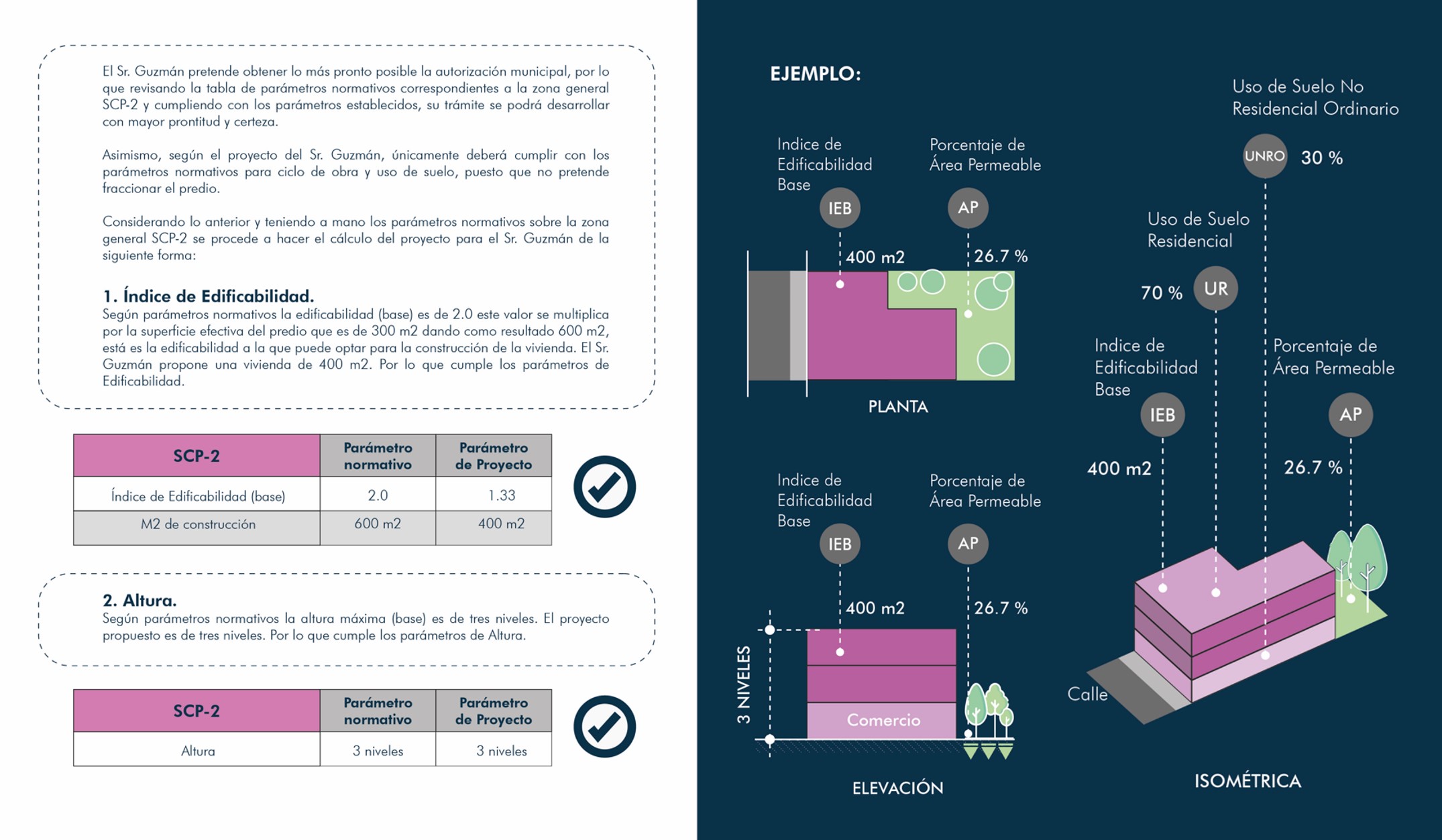 El Sr. Guzmán pretende obtener lo más pronto posible la autorización municipal, por lo que revisando la tabla de parámetros normativos correspondientes a la zona general SCP-2 y cumpliendo con los parámetros establecidos, su trámite se podrá desarrollar con mayor prontitud y certeza.

Asimismo, según el proyecto del Sr. Guzmán, únicamente deberá cumplir con los parámetros normativos para ciclo de obra y uso de suelo, puesto que no pretende fraccionar el predio.

Considerando lo anterior y teniendo a mano los parámetros normativos sobre la zona general SCP-2 se procede a hacer el cálculo del proyecto para el Sr. Guzmán de la siguiente forma:

1. Índice de Edificabilidad.
Según parámetros normativos la edificabilidad (base) es de 2.0 este valor se multiplica por la superficie efectiva del predio que es de 300 m2 dando como resultado 600 m2, está es la edificabilidad a la que puede optar para la construcción de la vivienda. El Sr. Guzmán propone una vivienda de 400 m2. Por lo que cumple los parámetros de Edificabilidad.

| SCP-2 | Parámetro normativo | Parámetro de Proyecto |
|---|---|---|
| Índice de Edificabilidad (base) | 2.0 | 1.33 |
| M2 de construcción | 600 m2 | 400 m2 |

2. Altura.
Según parámetros normativos la altura máxima (base) es de tres niveles. El proyecto propuesto es de tres niveles. Por lo que cumple los parámetros de Altura.

| SCP-2 | Parámetro normativo | Parámetro de Proyecto |
|---|---|---|
| Altura | 3 niveles | 3 niveles |

EJEMPLO:

Indice de Edificabilidad Base
IEB
400 m2
Porcentaje de Área Permeable
AP
26.7 %
PLANTA

Indice de Edificabilidad Base
IEB
400 m2
Porcentaje de Área Permeable
AP
26.7 %
3 NIVELES
Comercio
ELEVACIÓN

Uso de Suelo No Residencial Ordinario
UNRO
30 %
Uso de Suelo Residencial
70 %
UR
Indice de Edificabilidad Base
IEB
400 m2
Porcentaje de Área Permeable
AP
26.7 %
Calle
ISOMÉTRICA