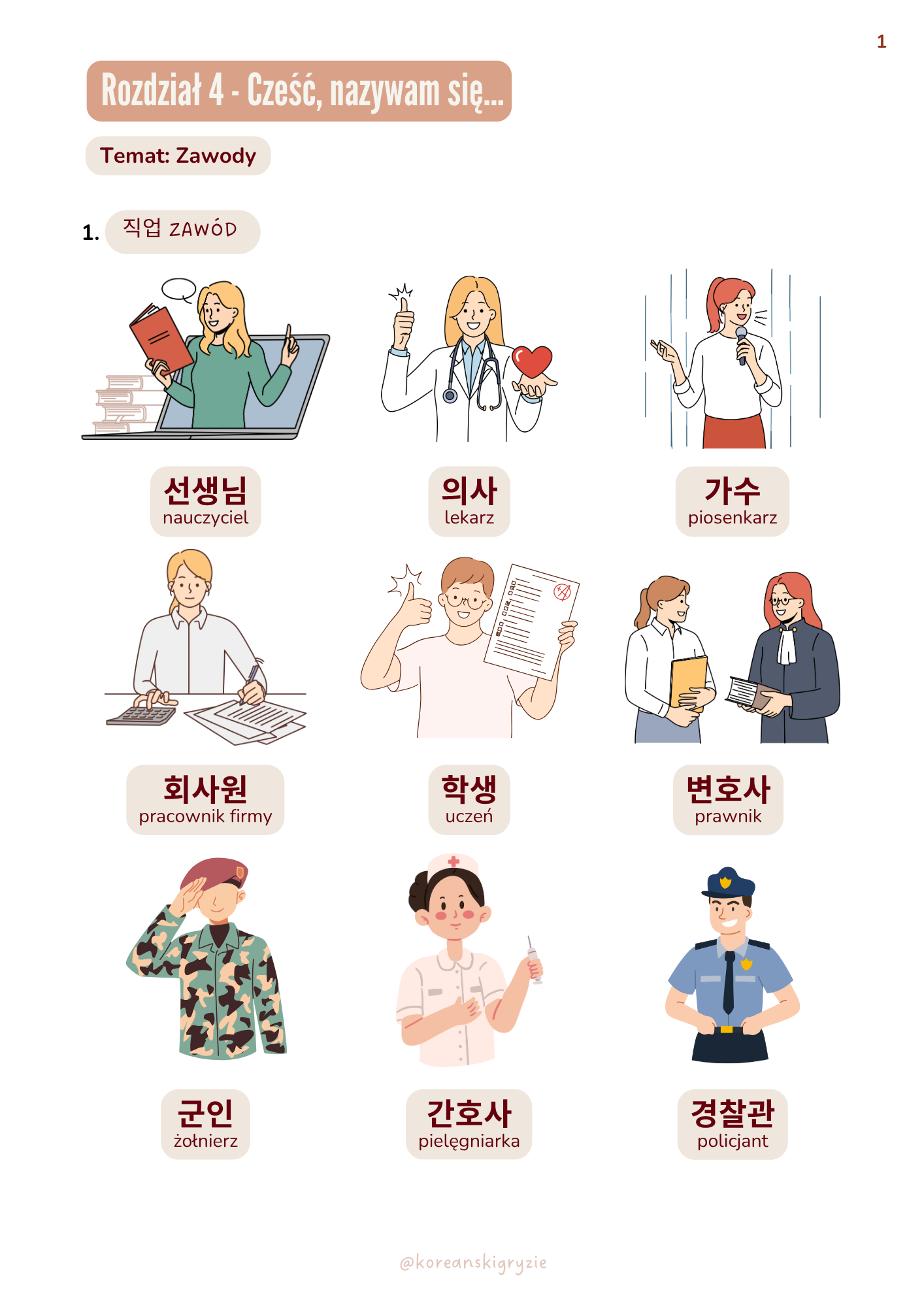 1

Rozdział 4 - Cześć, nazywam się...

Temat: Zawody

1. 직업 ZAWÓD

선생님
nauczyciel

의사
lekarz

가수
piosenkarz

회사원
pracownik firmy

학생
uczeń

변호사
prawnik

군인
żołnierz

간호사
pielęgniarka

경찰관
policjant

@koreanskigryzie