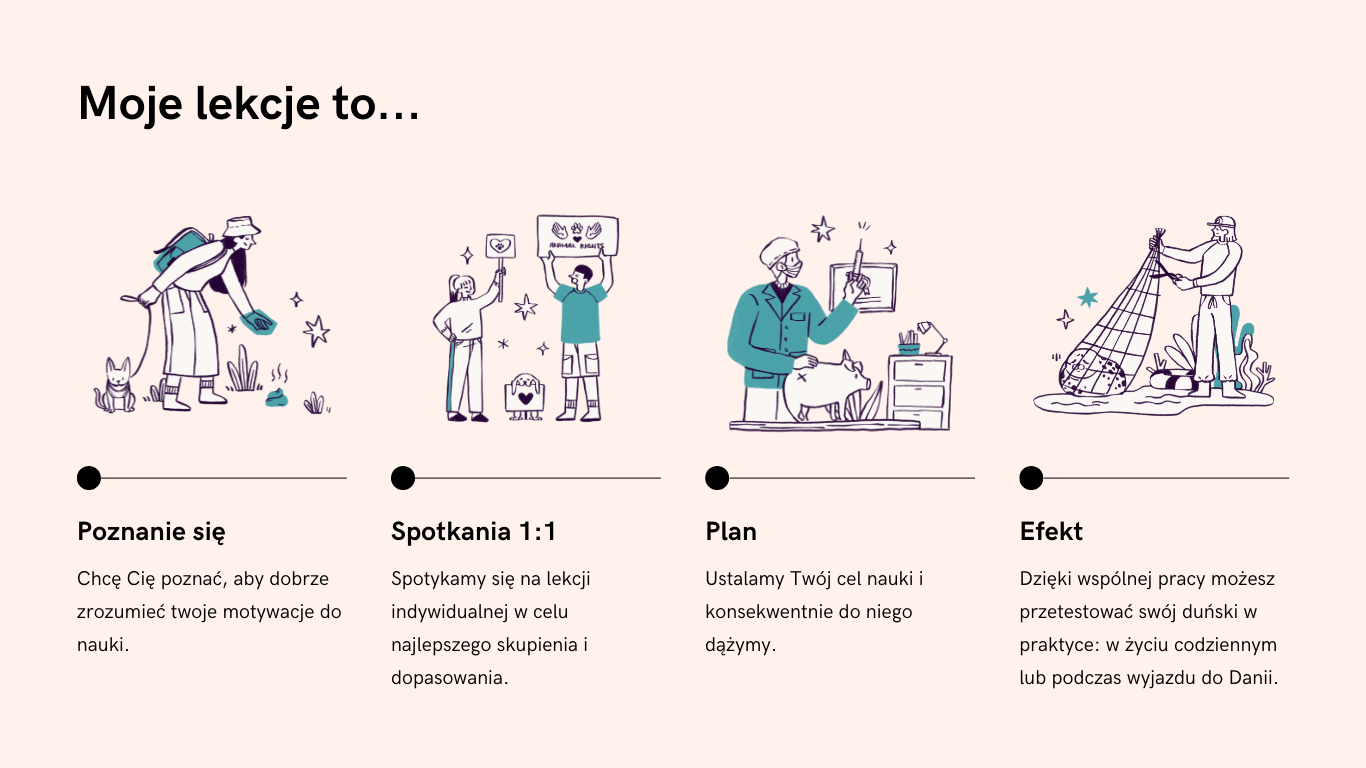 Moje lekcje to…

ANIMAL RIGHTS

Poznanie się

Chcę Cię poznać, aby dobrze zrozumieć twoje motywacje do nauki.

Spotkania 1:1

Spotykamy się na lekcji indywidualnej w celu najlepszego skupienia i dopasowania.

Plan

Ustalamy Twój cel nauki i konsekwentnie do niego dążymy.

Efekt

Dzięki wspólnej pracy możesz przetestować swój duński w praktyce: w życiu codziennym lub podczas wyjazdu do Danii.